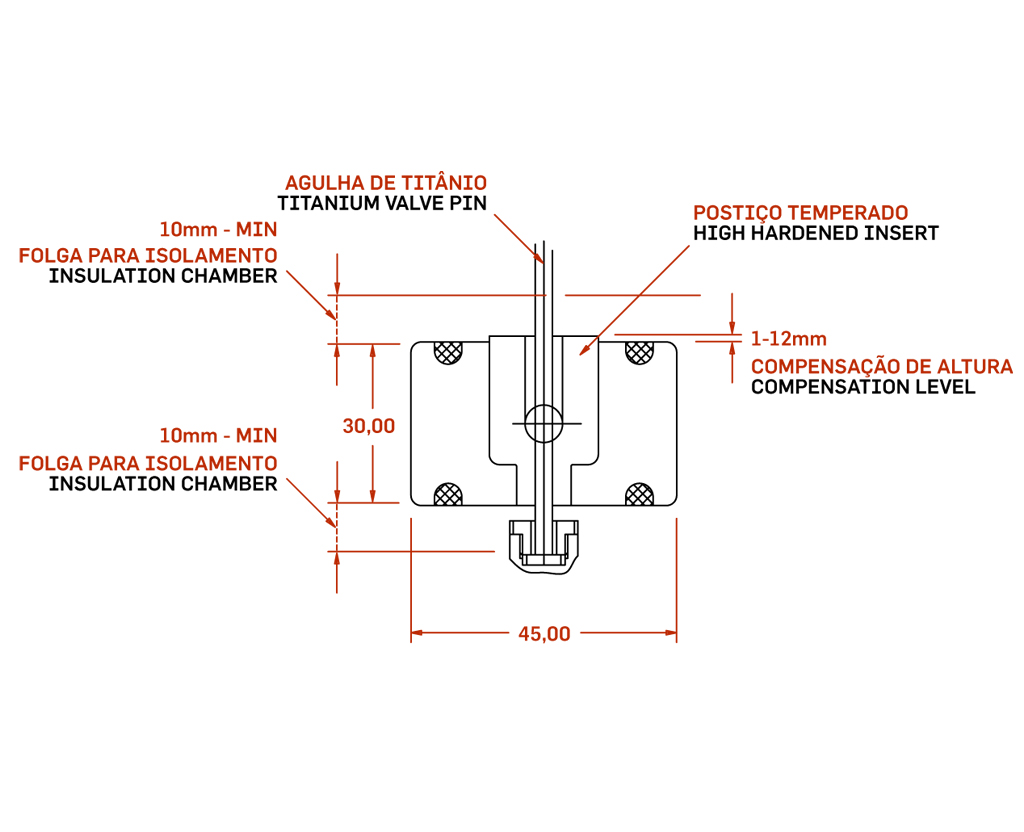 AGULHA DE TITÂNIO
TITANIUM VALVE PIN

POSTIÇO TEMPERADO
HIGH HARDENED INSERT

10mm - MIN
FOLGA PARA ISOLAMENTO
INSULATION CHAMBER

1-12mm
COMPENSAÇÃO DE ALTURA
COMPENSATION LEVEL

30,00

10mm - MIN
FOLGA PARA ISOLAMENTO
INSULATION CHAMBER

45,00